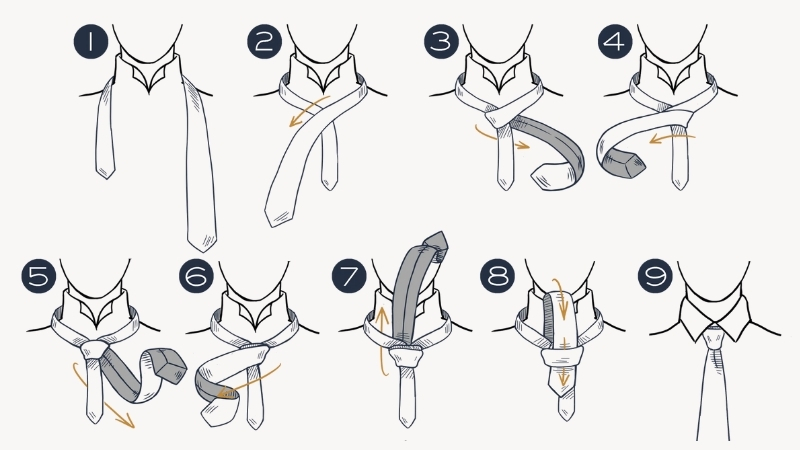 1
2
3
4
5
6
7
8
9